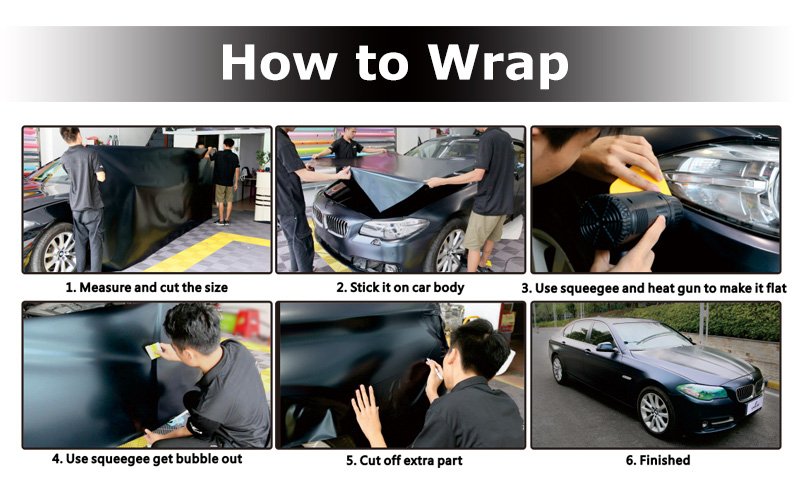 How to Wrap

1. Measure and cut the size

2. Stick it on car body

3. Use squeegee and heat gun to make it flat

4. Use squeegee get bubble out

5. Cut off extra part

6. Finished